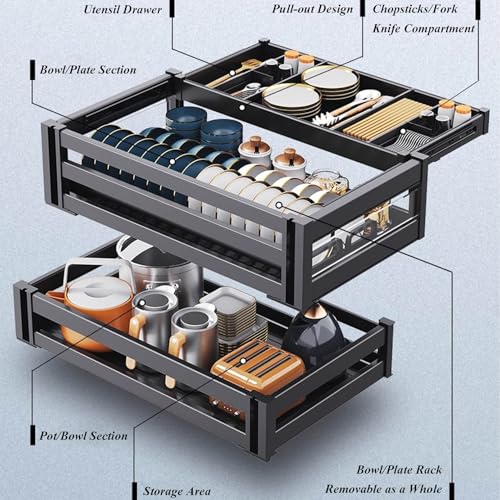 Utensil Drawer

Pull-out Design

Chopsticks/Fork Knife Compartment

Bowl/Plate Section

Pot/Bowl Section

Storage Area

Bowl/Plate Rack Removable as a Whole