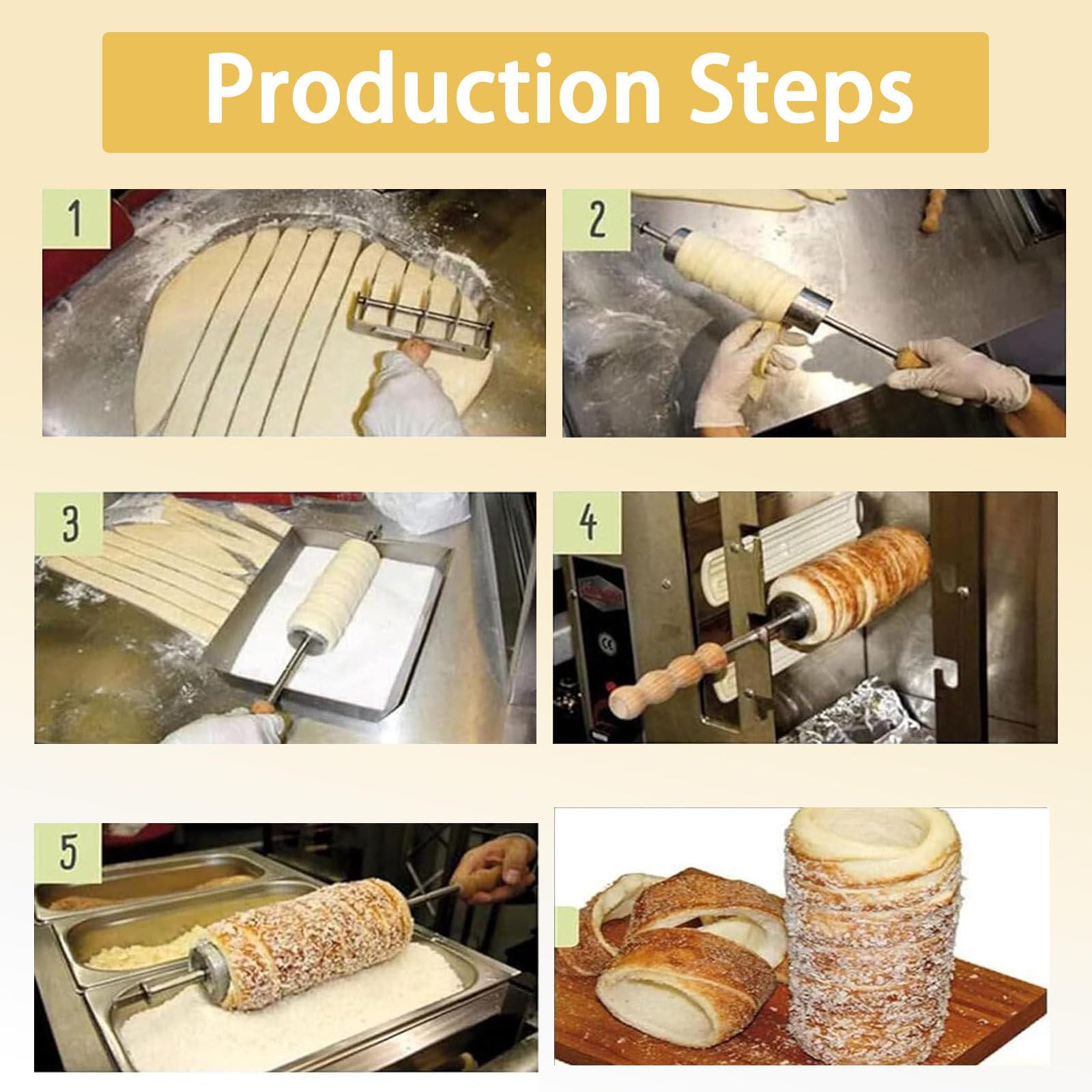 Production Steps

1

2

3

4

5