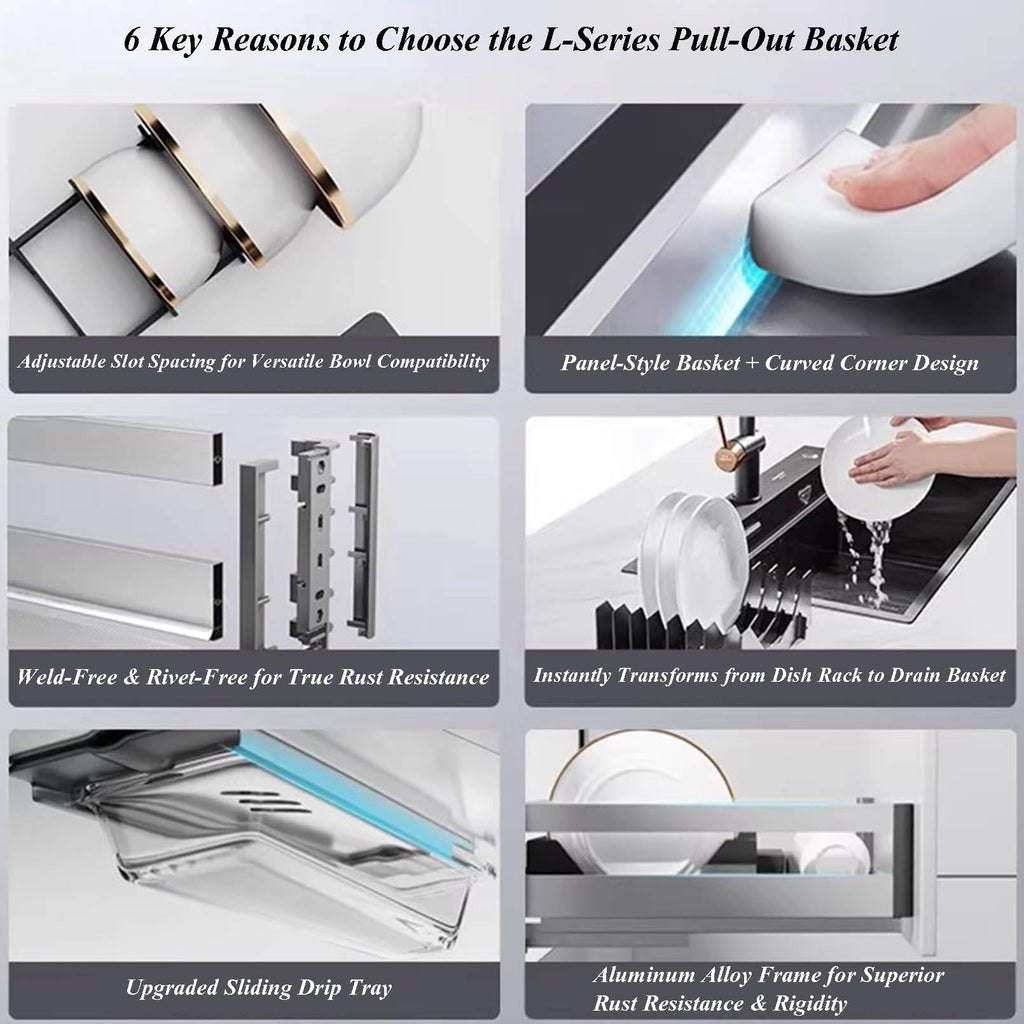 6 Key Reasons to Choose the L-Series Pull-Out Basket

Adjustable Slot Spacing for Versatile Bowl Compatibility

Panel-Style Basket + Curved Corner Design

Weld-Free & Rivet-Free for True Rust Resistance

Instantly Transforms from Dish Rack to Drain Basket

Upgraded Sliding Drip Tray

Aluminum Alloy Frame for Superior Rust Resistance & Rigidity